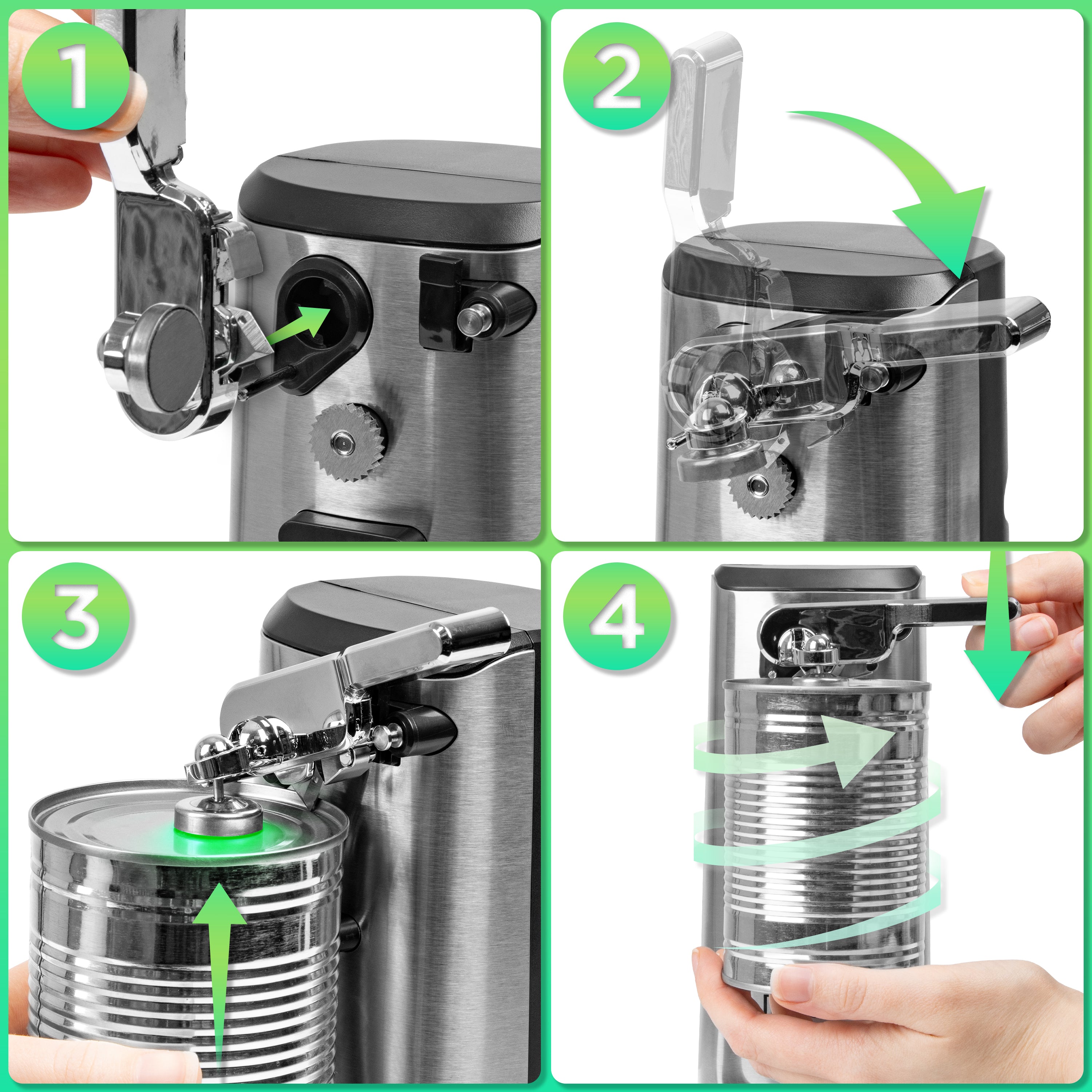 1

2

3

4