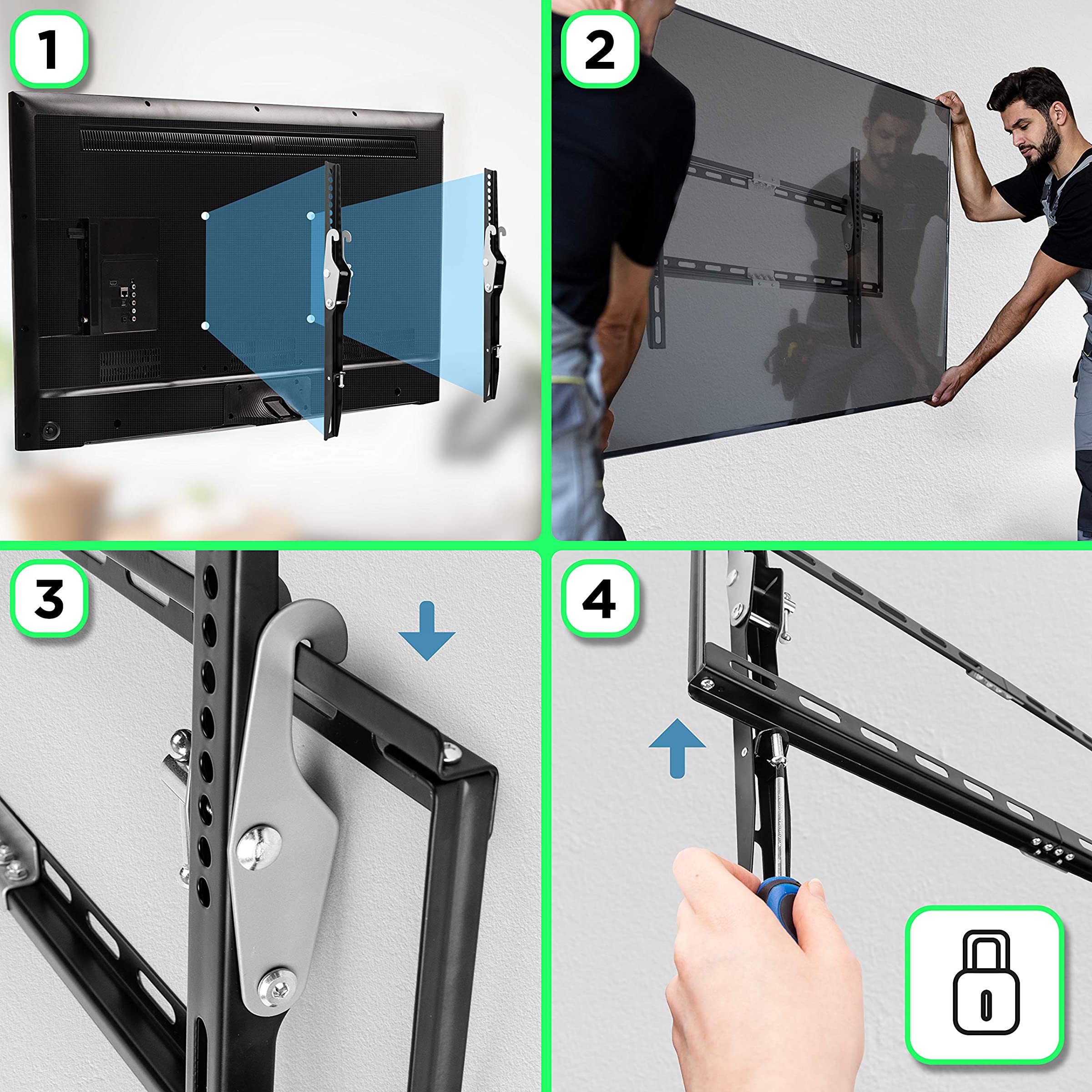 1

2

3

4